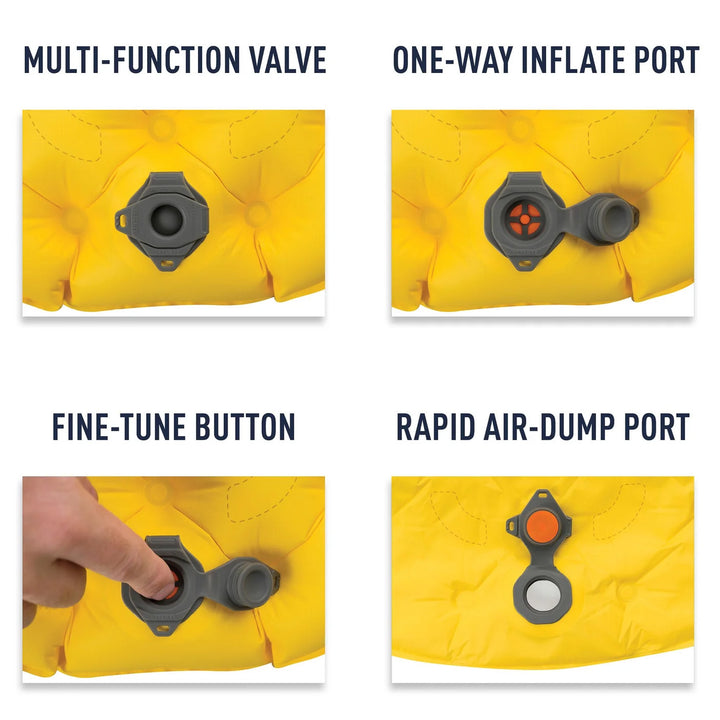 MULTI-FUNCTION VALVE

ONE-WAY INFLATE PORT

FINE-TUNE BUTTON

RAPID AIR-DUMP PORT