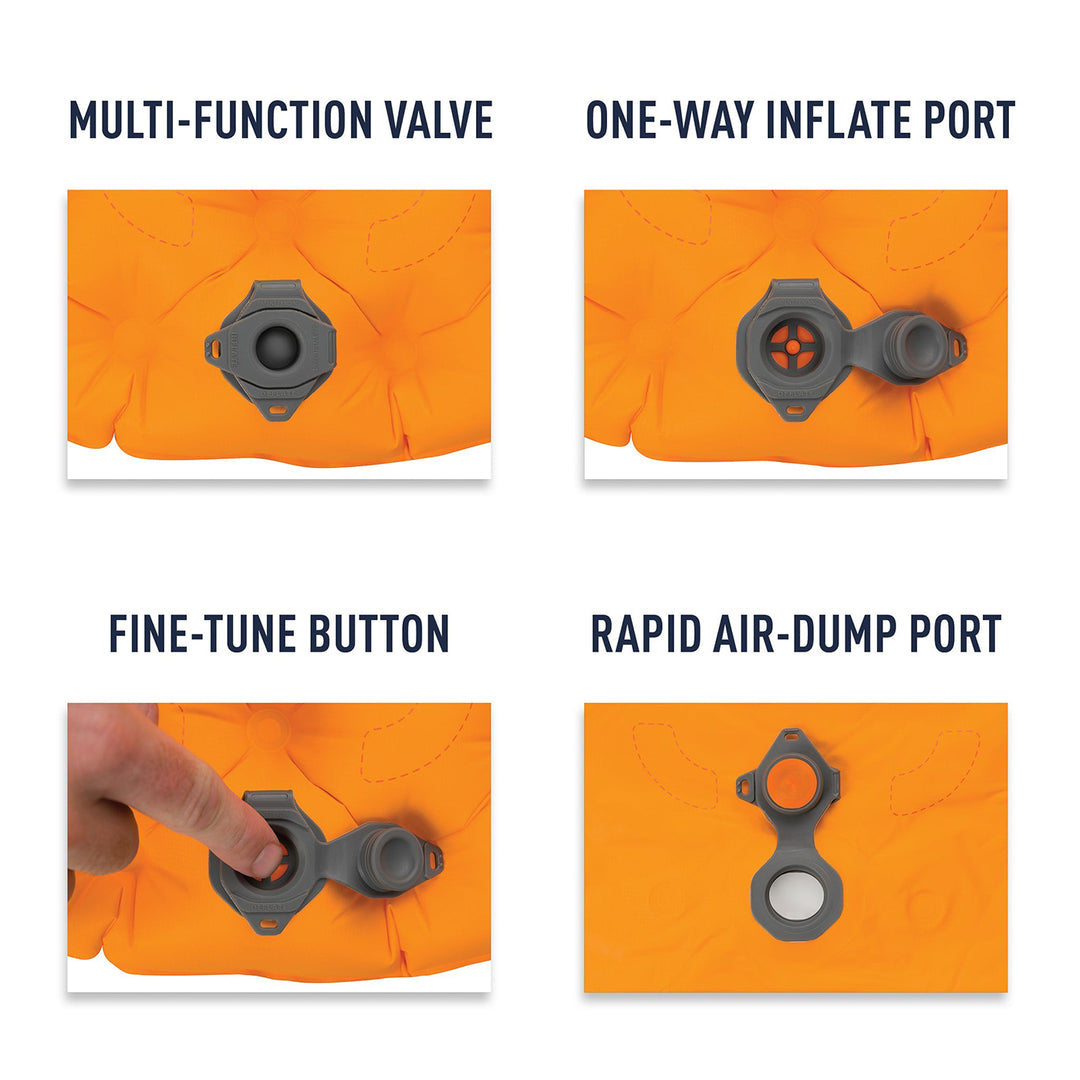 MULTI-FUNCTION VALVE

ONE-WAY INFLATE PORT

FINE-TUNE BUTTON

RAPID AIR-DUMP PORT