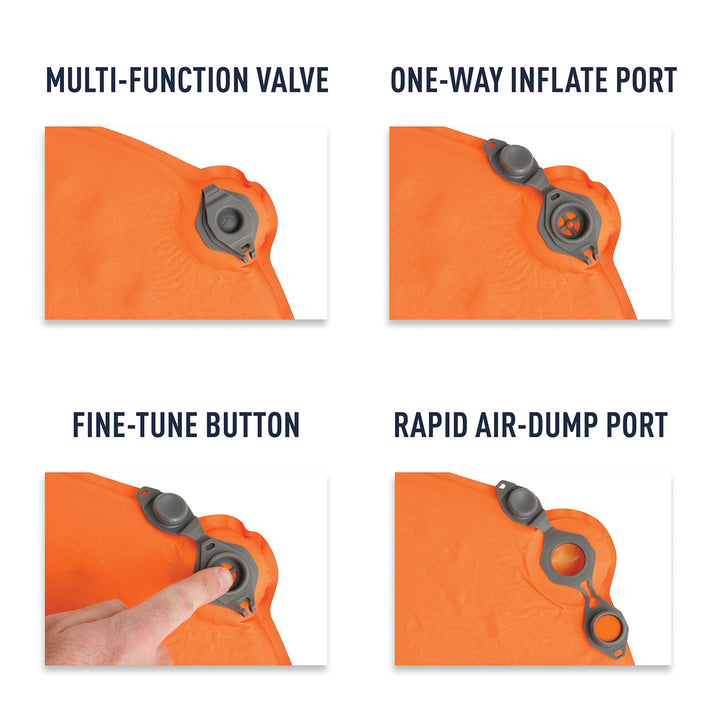 MULTI-FUNCTION VALVE

ONE-WAY INFLATE PORT

FINE-TUNE BUTTON

RAPID AIR-DUMP PORT