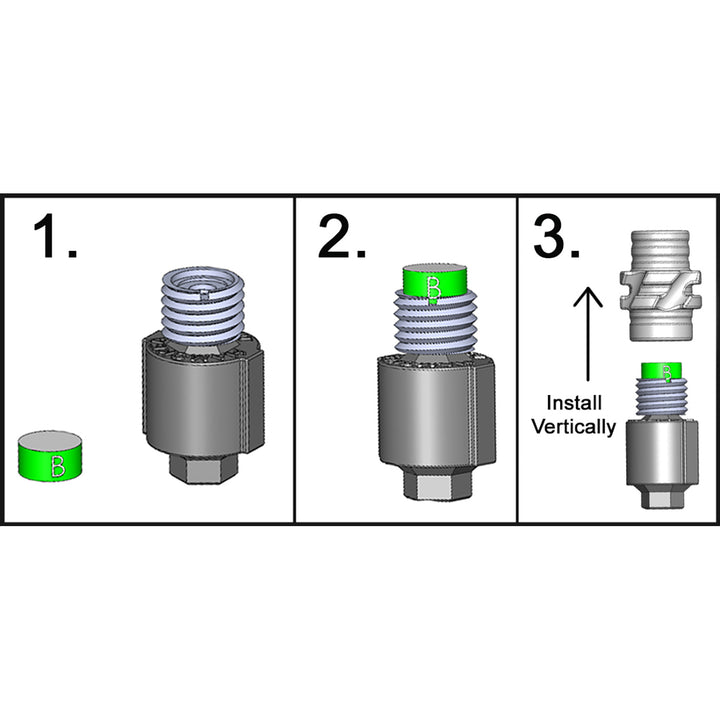 1.

B

2.

B

3.

Install Vertically

B