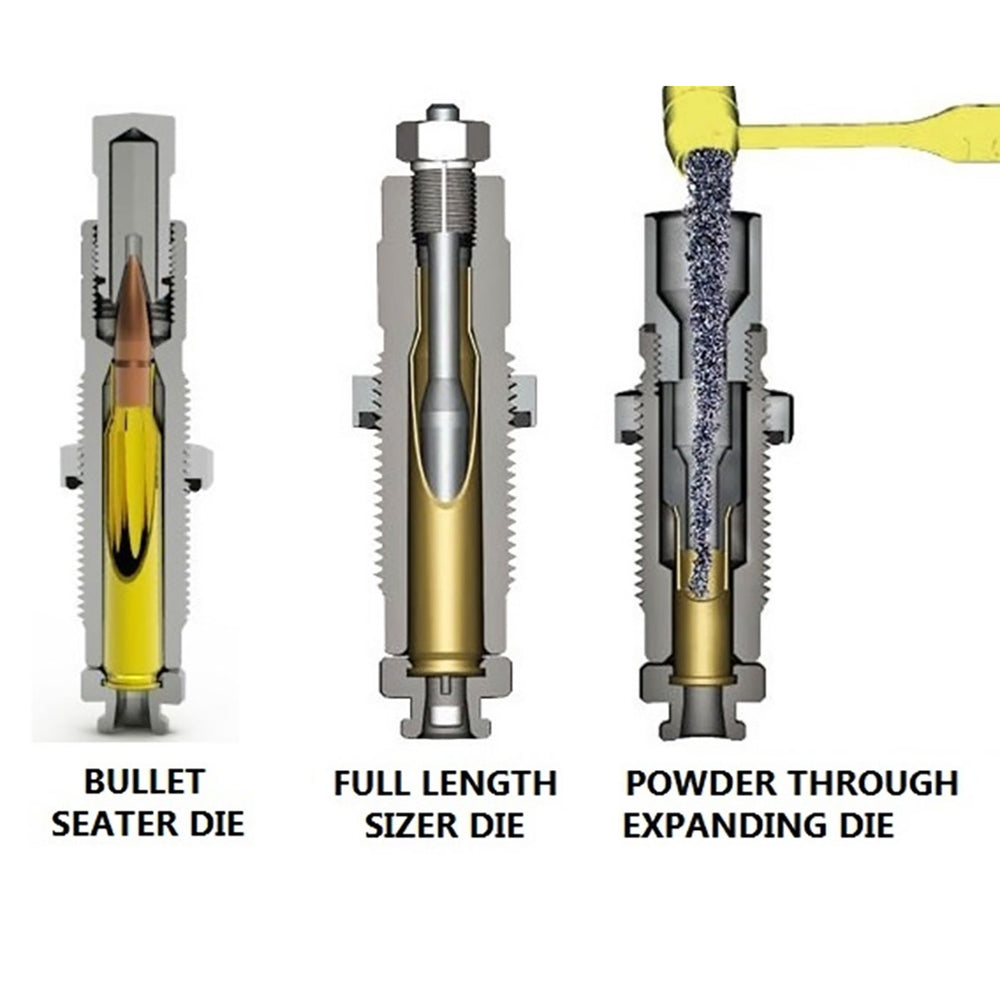 BULLET SEATER DIE

FULL LENGTH SIZER DIE

POWDER THROUGH EXPANDING DIE