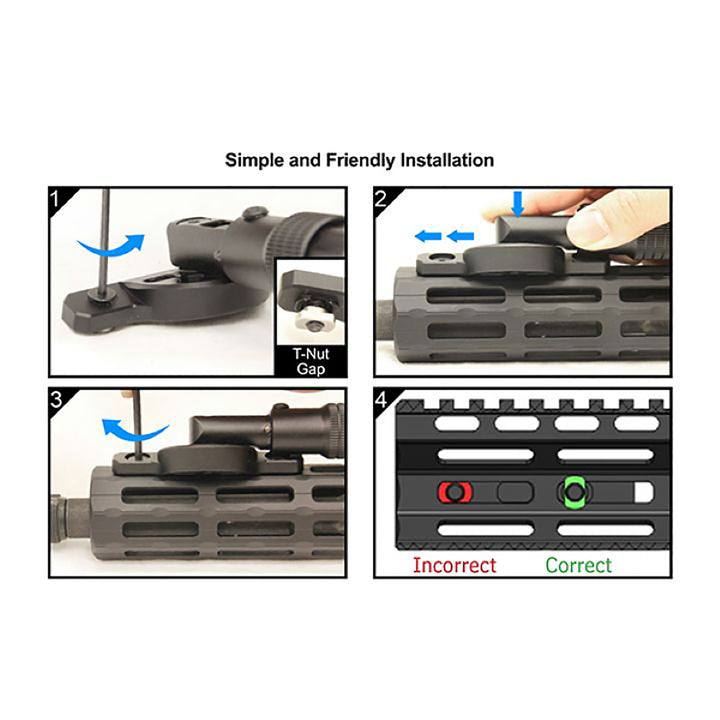 Simple and Friendly Installation

1

T-Nut Gap

2

3

4

Incorrect

Correct