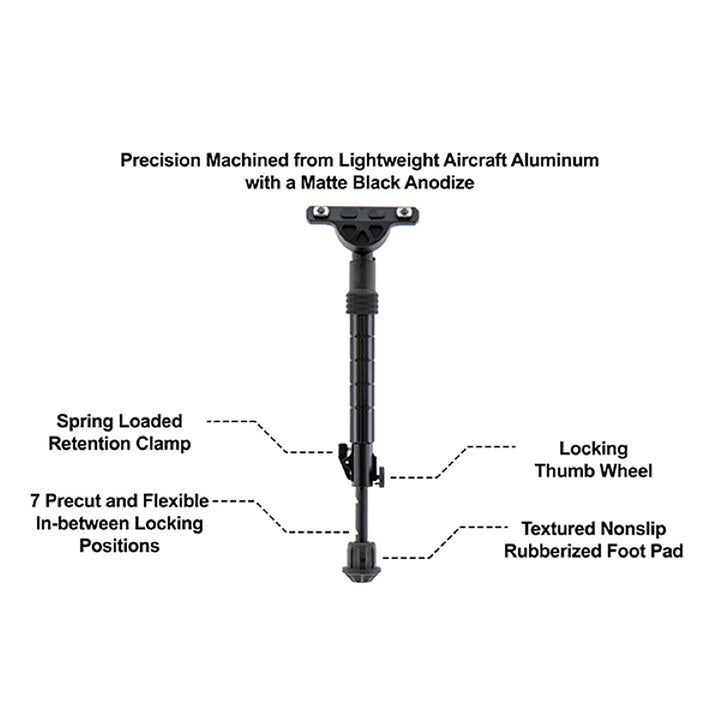 Precision Machined from Lightweight Aircraft Aluminum with a Matte Black Anodize

Spring Loaded Retention Clamp

Locking Thumb Wheel

7 Precut and Flexible In-between Locking Positions

Textured Nonslip Rubberized Foot Pad